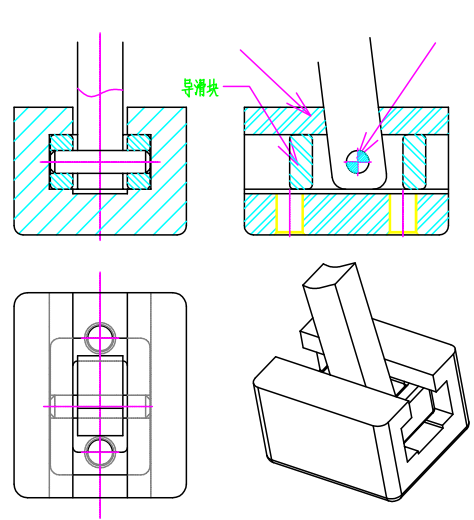 导滑块